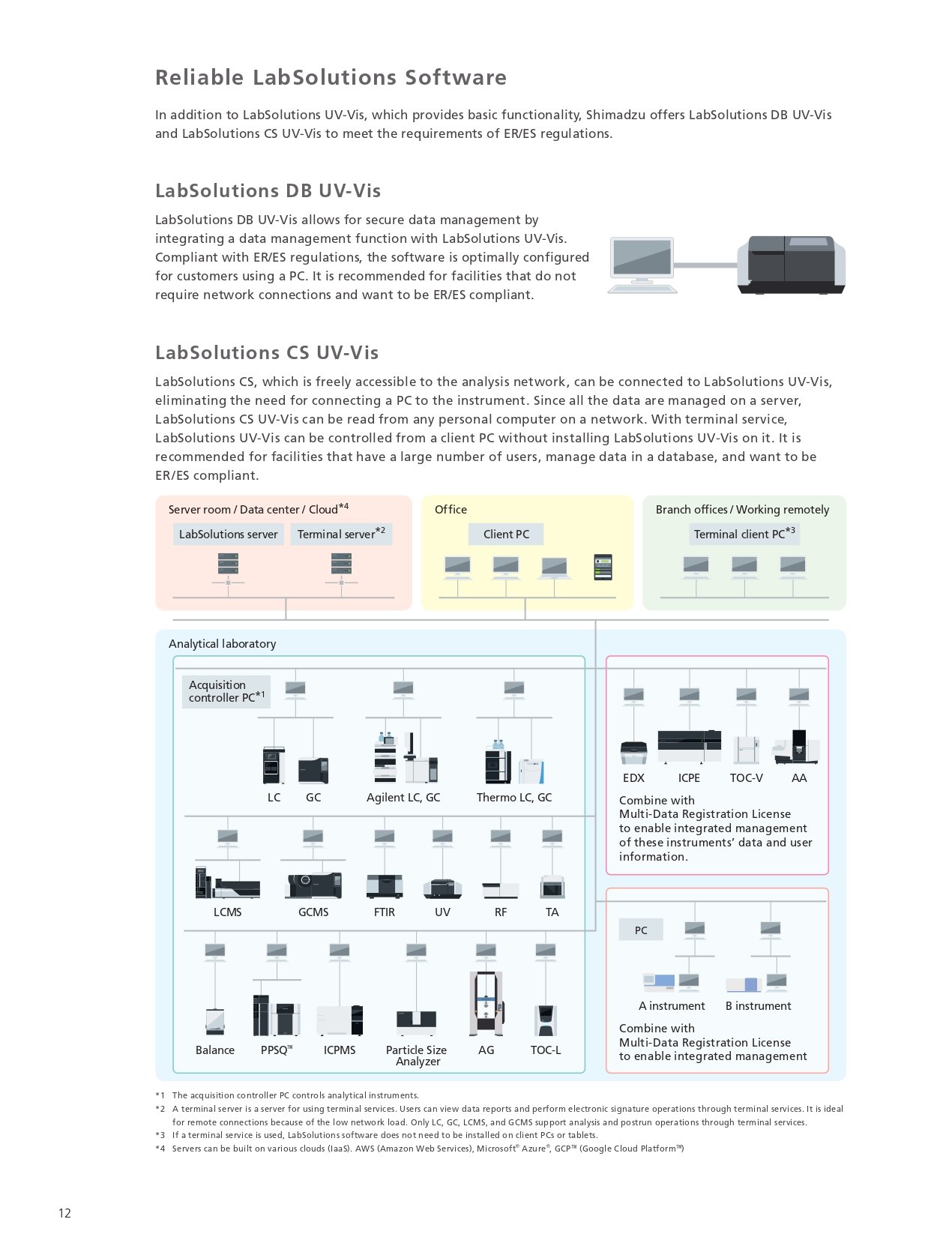 Reliable LabSolutions Software

In addition to LabSolutions UV-Vis, which provides basic functionality, Shimadzu offers LabSolutions DB UV-Vis and LabSolutions CS UV-Vis to meet the requirements of ER/ES regulations.

LabSolutions DB UV-Vis

LabSolutions DB UV-Vis allows for secure data management by integrating a data management function with LabSolutions UV-Vis. Compliant with ER/ES regulations, the software is optimally configured for customers using a PC. It is recommended for facilities that do not require network connections and want to be ER/ES compliant.

LabSolutions CS UV-Vis

LabSolutions CS, which is freely accessible to the analysis network, can be connected to LabSolutions UV-Vis, eliminating the need for connecting a PC to the instrument. Since all the data are managed on a server, LabSolutions CS UV-Vis can be read from any personal computer on a network. With terminal service, LabSolutions UV-Vis can be controlled from a client PC without installing LabSolutions UV-Vis on it. It is recommended for facilities that have a large number of users, manage data in a database, and want to be ER/ES compliant.

Server room / Data center / Cloud$^{*4}$
LabSolutions server
Terminal server$^{*2}$

Office
Client PC

Branch offices / Working remotely
Terminal client PC$^{*3}$

Analytical laboratory
Acquisition controller PC$^{*1}$
LC
GC
Agilent LC, GC
Thermo LC, GC
LCMS
GCMS
FTIR
UV
RF
TA
Balance
PPSQ™
ICPMS
Particle Size Analyzer
AG
TOC-L

EDX
ICPE
TOC-V
AA
Combine with Multi-Data Registration License to enable integrated management of these instruments' data and user information.

PC
A instrument
B instrument
Combine with Multi-Data Registration License to enable integrated management

*1 The acquisition controller PC controls analytical instruments.
*2 A terminal server is a server for using terminal services. Users can view data reports and perform electronic signature operations through terminal services. It is ideal for remote connections because of the low network load. Only LC, GC, LCMS, and GCMS support analysis and postrun operations through terminal services.
*3 If a terminal service is used, LabSolutions software does not need to be installed on client PCs or tablets.
*4 Servers can be built on various clouds (IaaS). AWS (Amazon Web Services), Microsoft® Azure®, GCP™ (Google Cloud Platform™)

12