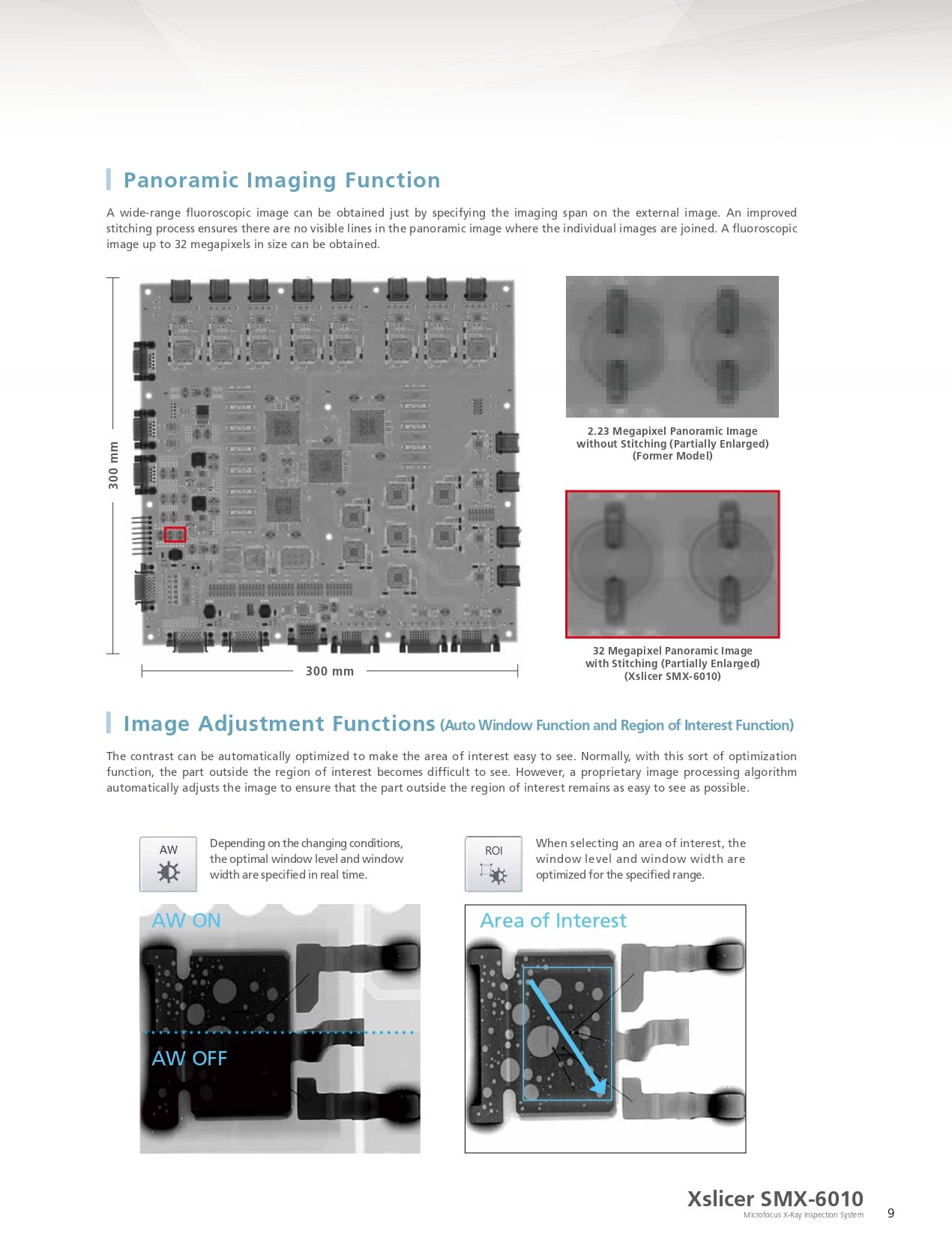 Panoramic Imaging Function

A wide-range fluoroscopic image can be obtained just by specifying the imaging span on the external image. An improved stitching process ensures there are no visible lines in the panoramic image where the individual images are joined. A fluoroscopic image up to 32 megapixels in size can be obtained.

300 mm

300 mm

2.23 Megapixel Panoramic Image without Stitching (Partially Enlarged) (Former Model)

32 Megapixel Panoramic Image with Stitching (Partially Enlarged) (Xslicer SMX-6010)

Image Adjustment Functions (Auto Window Function and Region of Interest Function)

The contrast can be automatically optimized to make the area of interest easy to see. Normally, with this sort of optimization function, the part outside the region of interest becomes difficult to see. However, a proprietary image processing algorithm automatically adjusts the image to ensure that the part outside the region of interest remains as easy to see as possible.

AW

Depending on the changing conditions, the optimal window level and window width are specified in real time.

ROI

When selecting an area of interest, the window level and window width are optimized for the specified range.

AW ON

AW OFF

Area of Interest

Xslicer SMX-6010
Microfocus X-Ray Inspection System

9